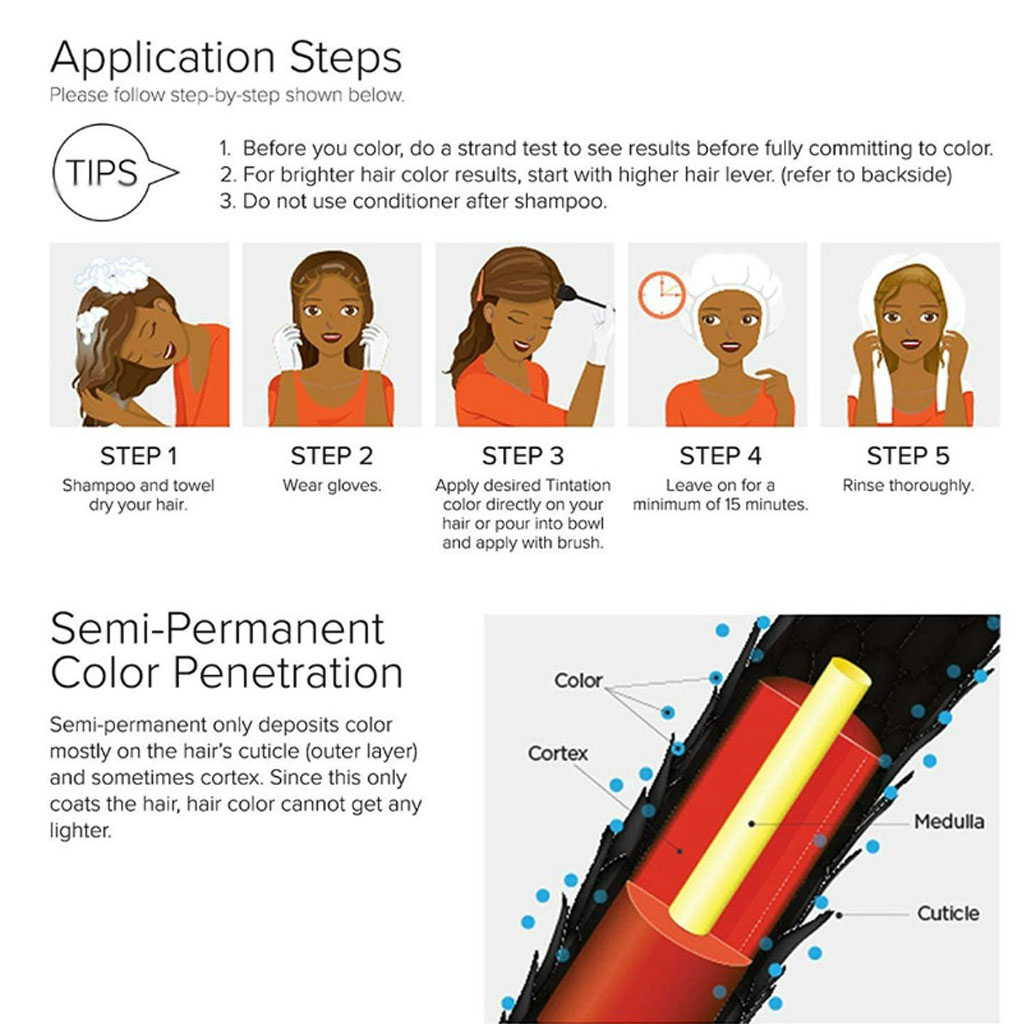 Application Steps
Please follow step-by-step shown below.

TIPS

1. Before you color, do a strand test to see results before fully committing to color.
2. For brighter hair color results, start with higher hair lever. (refer to backside)
3. Do not use conditioner after shampoo.

STEP 1
Shampoo and towel dry your hair.

STEP 2
Wear gloves.

STEP 3
Apply desired Tintation color directly on your hair or pour into bowl and apply with brush.

STEP 4
Leave on for a minimum of 15 minutes.

STEP 5
Rinse thoroughly.

Semi-Permanent Color Penetration

Semi-permanent only deposits color mostly on the hair's cuticle (outer layer) and sometimes cortex. Since this only coats the hair, hair color cannot get any lighter.

Color
Cortex
Medulla
Cuticle